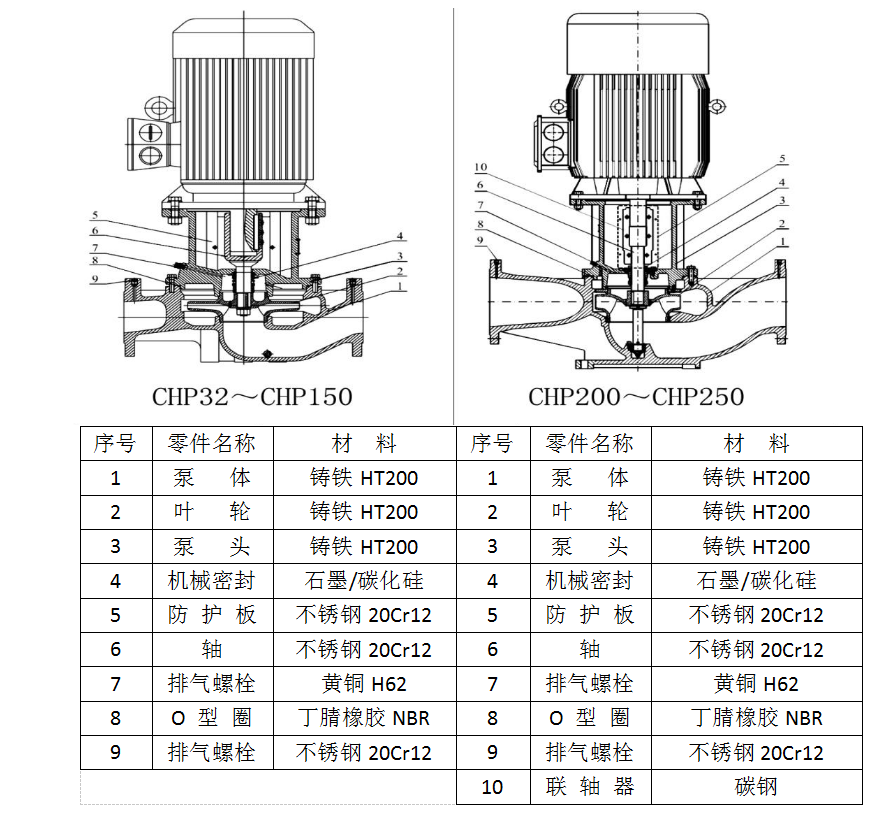 5
6
7
8
9
4
3
2
1

CHP32～CHP150

10
6
7
8
9
5
4
3
2
1

CHP200～CHP250

| 序号 | 零件名称 | 材　料 | 序号 | 零件名称 | 材　料 |
|---|---|---|---|---|---|
| 1 | 泵　体 | 铸铁 HT200 | 1 | 泵　体 | 铸铁 HT200 |
| 2 | 叶　轮 | 铸铁 HT200 | 2 | 叶　轮 | 铸铁 HT200 |
| 3 | 泵　头 | 铸铁 HT200 | 3 | 泵　头 | 铸铁 HT200 |
| 4 | 机械密封 | 石墨/碳化硅 | 4 | 机械密封 | 石墨/碳化硅 |
| 5 | 防 护 板 | 不锈钢 20Cr12 | 5 | 防 护 板 | 不锈钢 20Cr12 |
| 6 | 轴 | 不锈钢 20Cr12 | 6 | 轴 | 不锈钢 20Cr12 |
| 7 | 排气螺栓 | 黄铜 H62 | 7 | 排气螺栓 | 黄铜 H62 |
| 8 | O 型 圈 | 丁腈橡胶 NBR | 8 | O 型 圈 | 丁腈橡胶 NBR |
| 9 | 排气螺栓 | 不锈钢 20Cr12 | 9 | 排气螺栓 | 不锈钢 20Cr12 |
| | | | 10 | 联 轴 器 | 碳钢 |